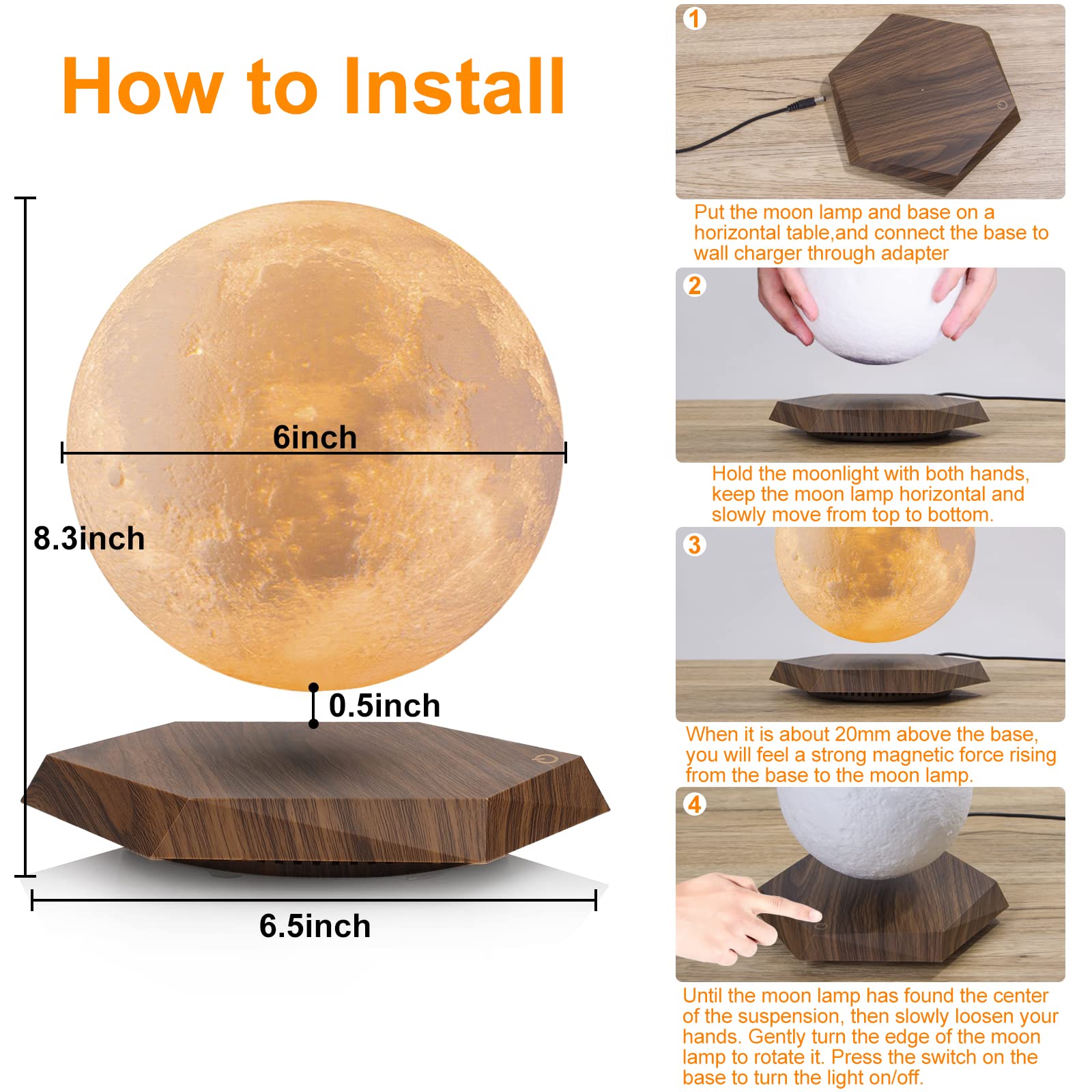 How to Install

6inch

8.3inch

0.5inch

6.5inch

1

Put the moon lamp and base on a horizontal table,and connect the base to wall charger through adapter

2

Hold the moonlight with both hands, keep the moon lamp horizontal and slowly move from top to bottom.

3

When it is about 20mm above the base, you will feel a strong magnetic force rising from the base to the moon lamp.

4

Until the moon lamp has found the center of the suspension, then slowly loosen your hands. Gently turn the edge of the moon lamp to rotate it. Press the switch on the base to turn the light on/off.